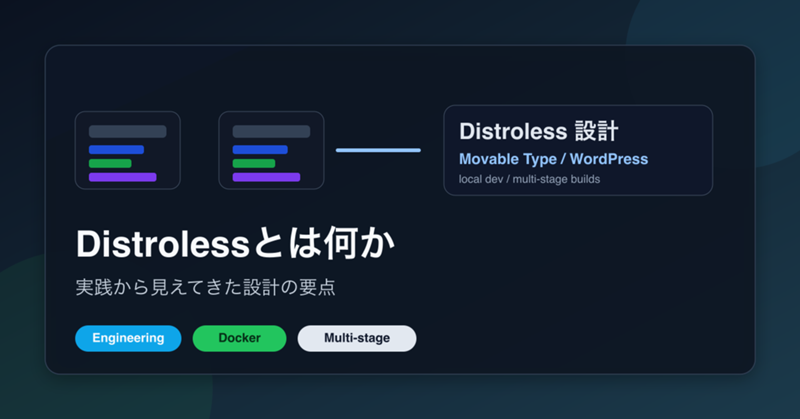 Distroless 設計
Movable Type / WordPress
local dev / multi-stage builds

Distrolessとは何か

実践から見えてきた設計の要点

Engineering
Docker
Multi-stage