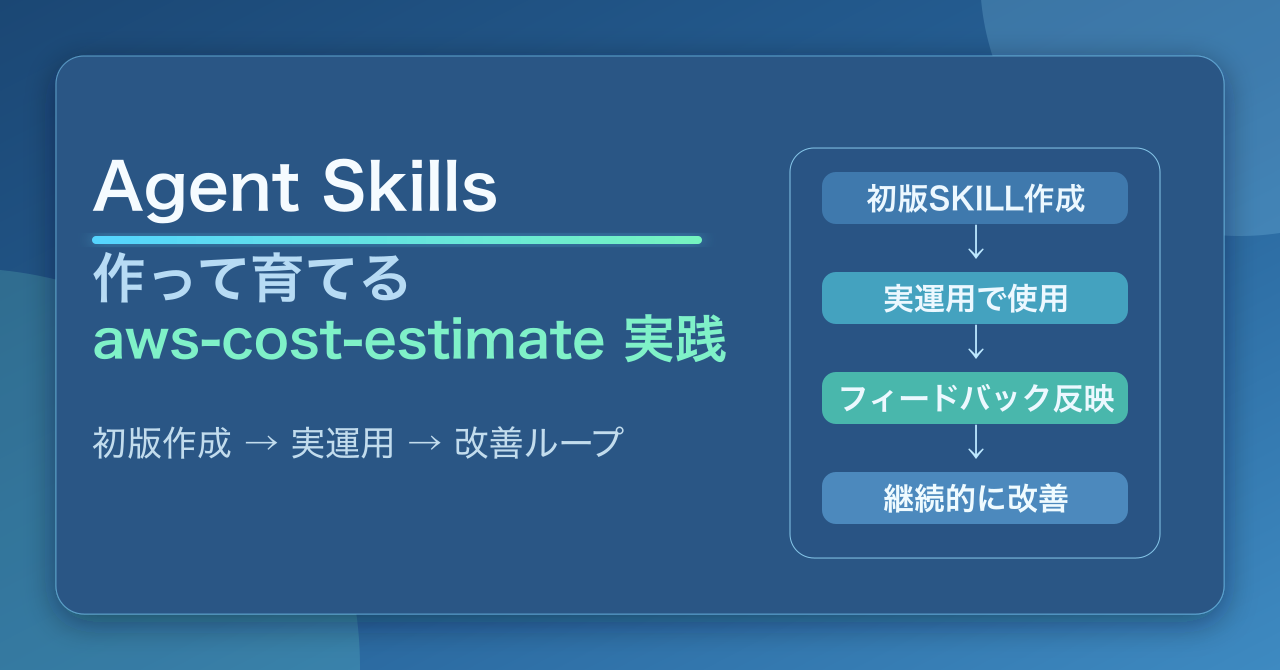 Agent Skills

作って育てる
aws-cost-estimate 実践

初版作成 → 実運用 → 改善ループ

初版SKILL作成
↓
実運用で使用
↓
フィードバック反映
↓
継続的に改善